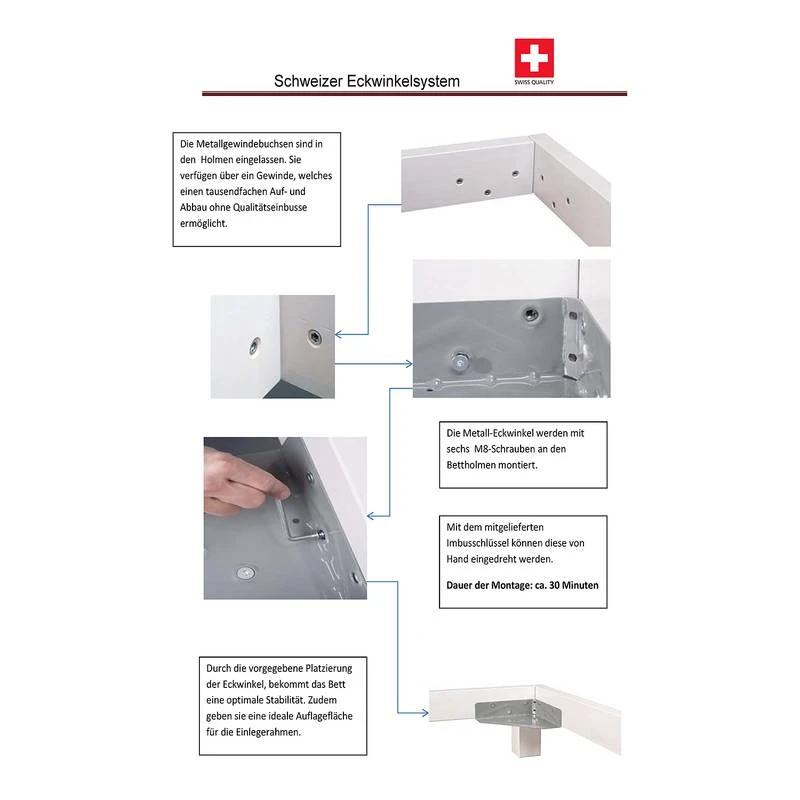 Schweizer Eckwinkelsystem

SWISS QUALITY

Die Metallgewindebuchsen sind in den Holmen eingelassen. Sie verfügen über ein Gewinde, welches einen tausendfachen Auf- und Abbau ohne Qualitätseinbusse ermöglicht.

Die Metall-Eckwinkel werden mit sechs M8-Schrauben an den Bettholmen montiert.

Mit dem mitgelieferten Imbusschlüssel können diese von Hand eingedreht werden.

Dauer der Montage: ca. 30 Minuten

Durch die vorgegebene Platzierung der Eckwinkel, bekommt das Bett eine optimale Stabilität. Zudem geben sie eine ideale Auflagefläche für die Einlegerahmen.