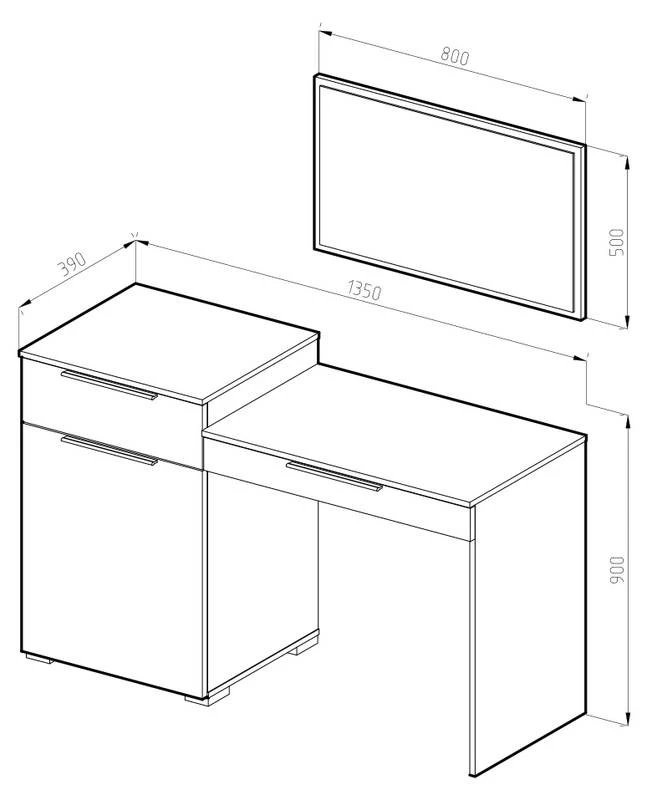 800
500
390
1350
900