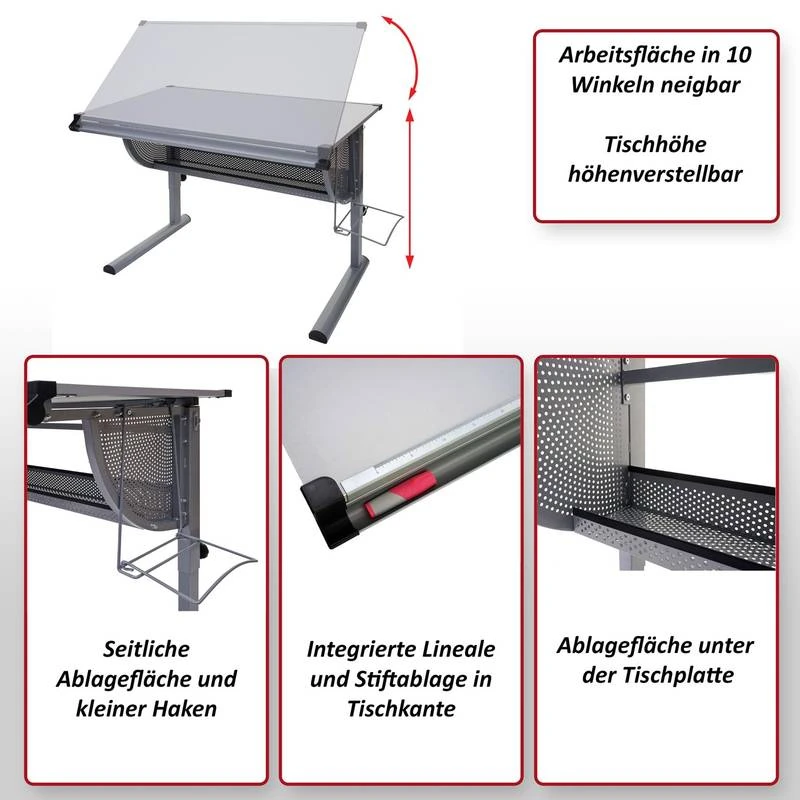 Arbeitsfläche in 10 Winkeln neigbar

Tischhöhe höhenverstellbar

Seitliche Ablagefläche und kleiner Haken

Integrierte Lineale und Stiftablage in Tischkante

Ablagefläche unter der Tischplatte